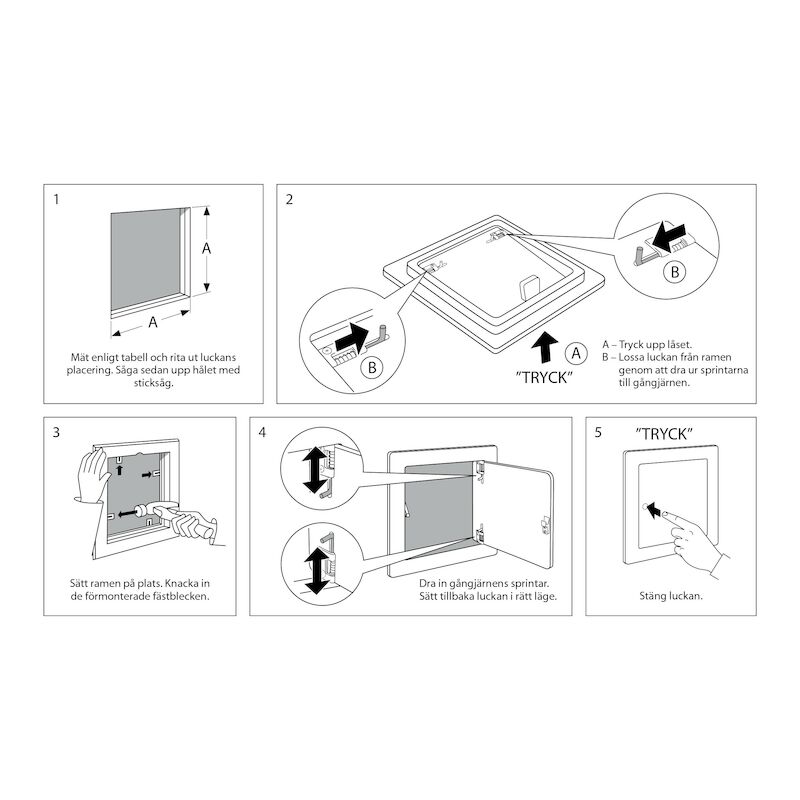 1

A

A

Mät enligt tabell och rita ut luckans placering. Såga sedan upp hålet med sticksåg.

2

B

B

A

"TRYCK"

A – Tryck upp låset.
B – Lossa luckan från ramen genom att dra ur sprintarna till gångjärnen.

3

Sätt ramen på plats. Knacka in de förmonterade fästblecken.

4

Dra in gångjärnens sprintar. Sätt tillbaka luckan i rätt läge.

5

"TRYCK"

Stäng luckan.